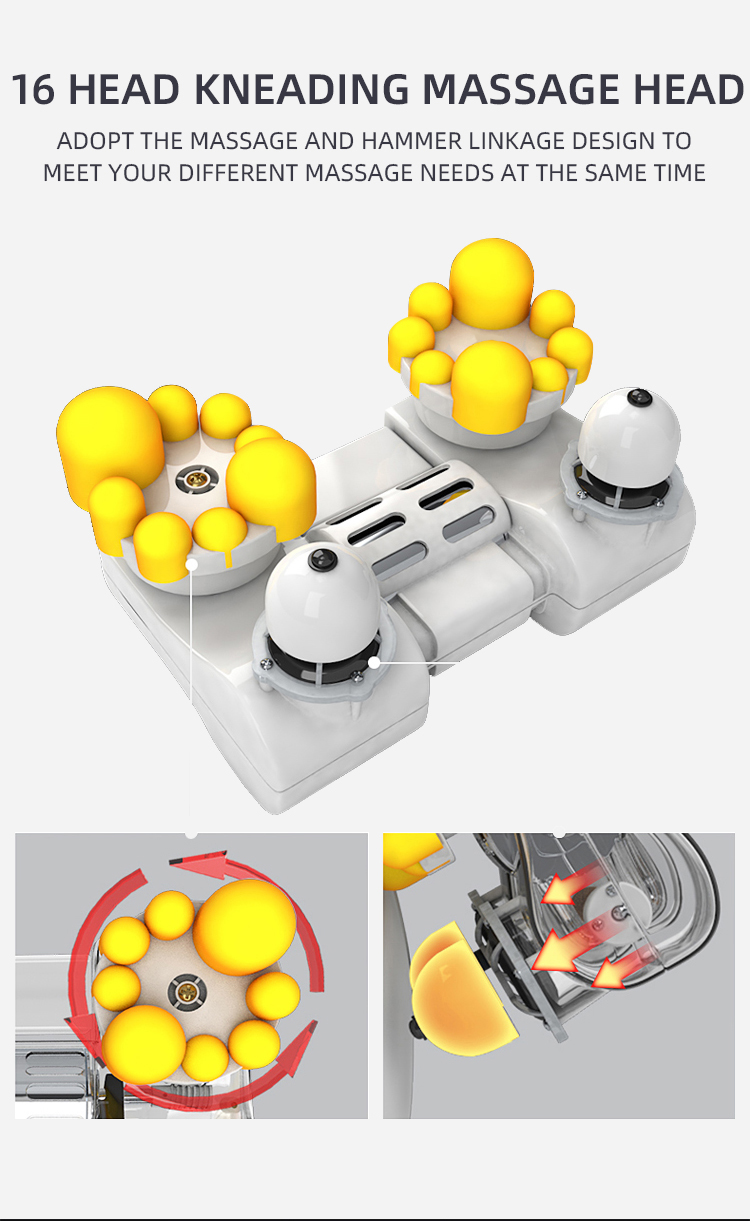 16 HEAD KNEADING MASSAGE HEAD

ADOPT THE MASSAGE AND HAMMER LINKAGE DESIGN TO MEET YOUR DIFFERENT MASSAGE NEEDS AT THE SAME TIME